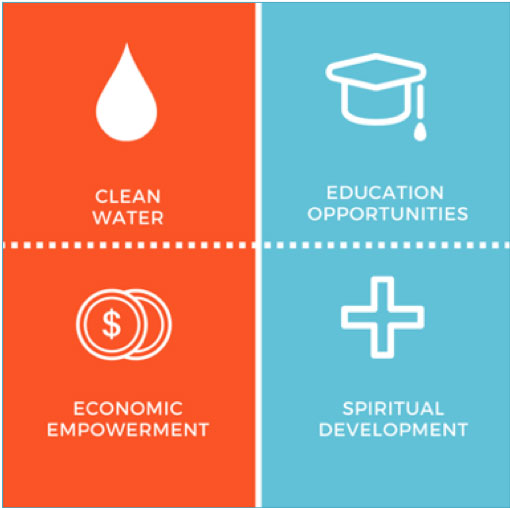 CLEAN WATER

EDUCATION OPPORTUNITIES

$

ECONOMIC EMPOWERMENT

SPIRITUAL DEVELOPMENT